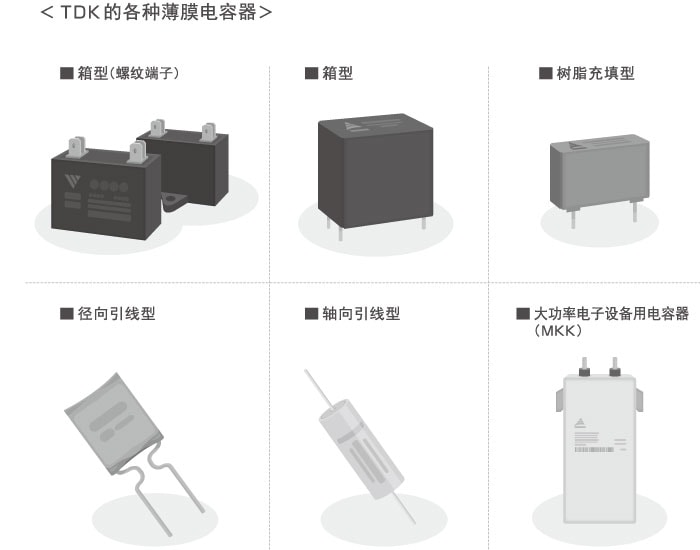 ＜TDK的各种薄膜电容器＞

■ 箱型(螺纹端子)

■ 箱型

■ 树脂充填型

■ 径向引线型

■ 轴向引线型

■ 大功率电子设备用电容器（MKK）